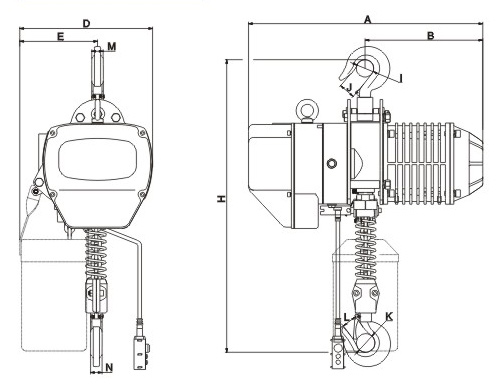 D
E
M
N
A
B
I
J
H
L
K